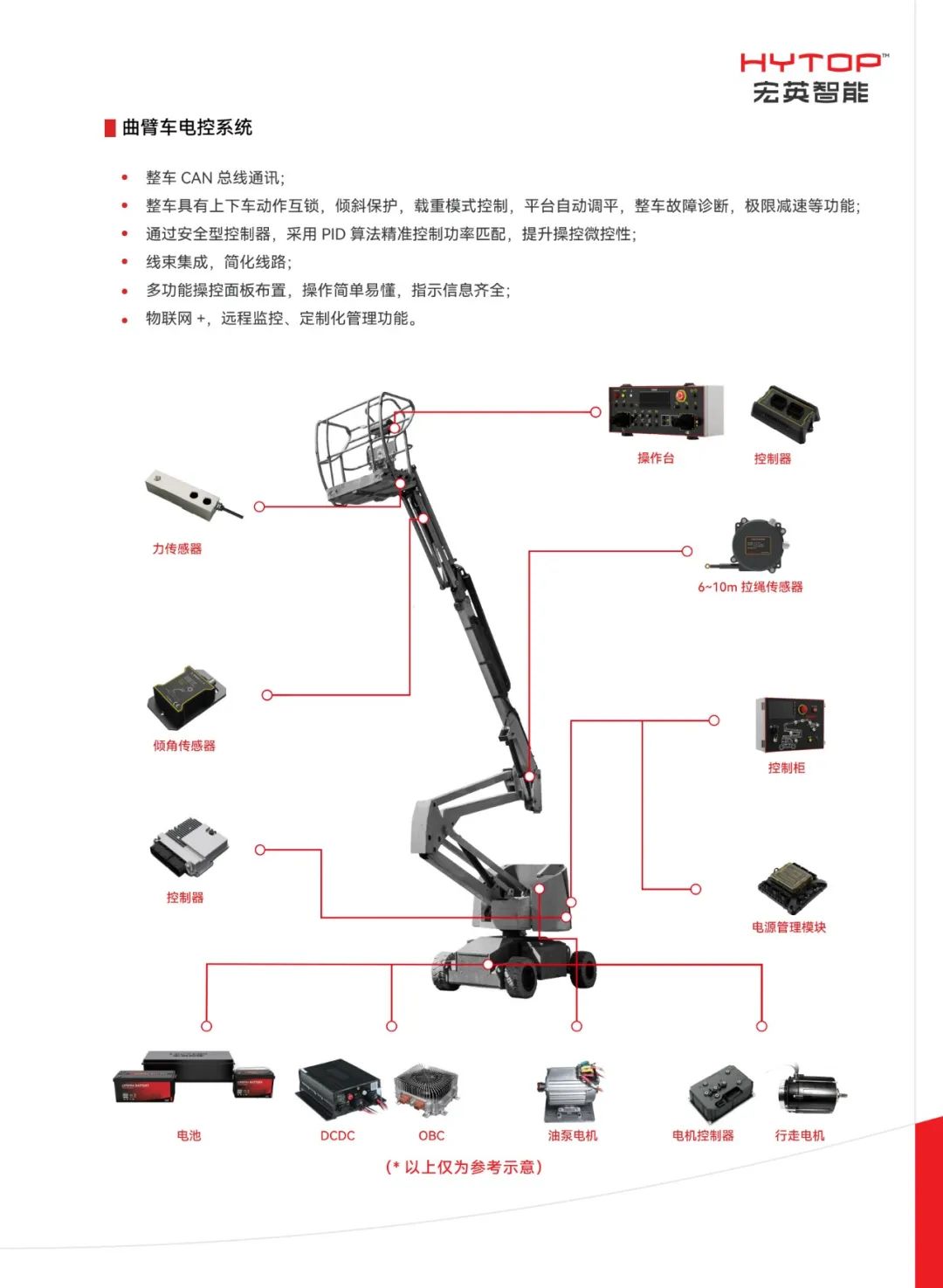 HYTOP™
宏英智能

曲臂车电控系统

• 整车 CAN 总线通讯;
• 整车具有上下车动作互锁，倾斜保护，载重模式控制，平台自动调平，整车故障诊断，极限减速等功能;
• 通过安全型控制器，采用 PID 算法精准控制功率匹配，提升操控微控性;
• 线束集成，简化线路;
• 多功能操控面板布置，操作简单易懂，指示信息齐全;
• 物联网 +，远程监控、定制化管理功能。

操作台
控制器
力传感器
6~10m 拉绳传感器
倾角传感器
控制柜
控制器
电源管理模块
电池
DCDC
OBC
油泵电机
电机控制器
行走电机
(* 以上仅为参考示意)